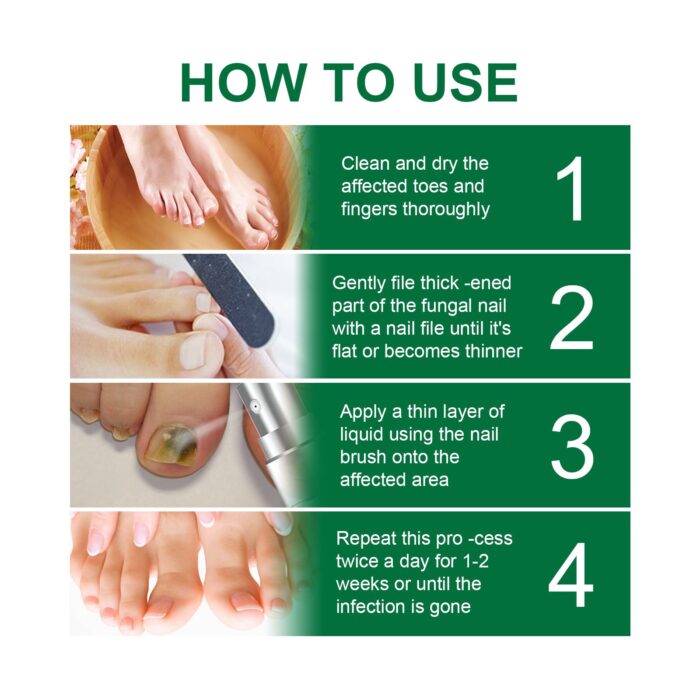 HOW TO USE

Clean and dry the affected toes and fingers thoroughly

1

Gently file thick -ened part of the fungal nail with a nail file until it's flat or becomes thinner

2

Apply a thin layer of liquid using the nail brush onto the affected area

3

Repeat this pro -cess twice a day for 1-2 weeks or until the infection is gone

4